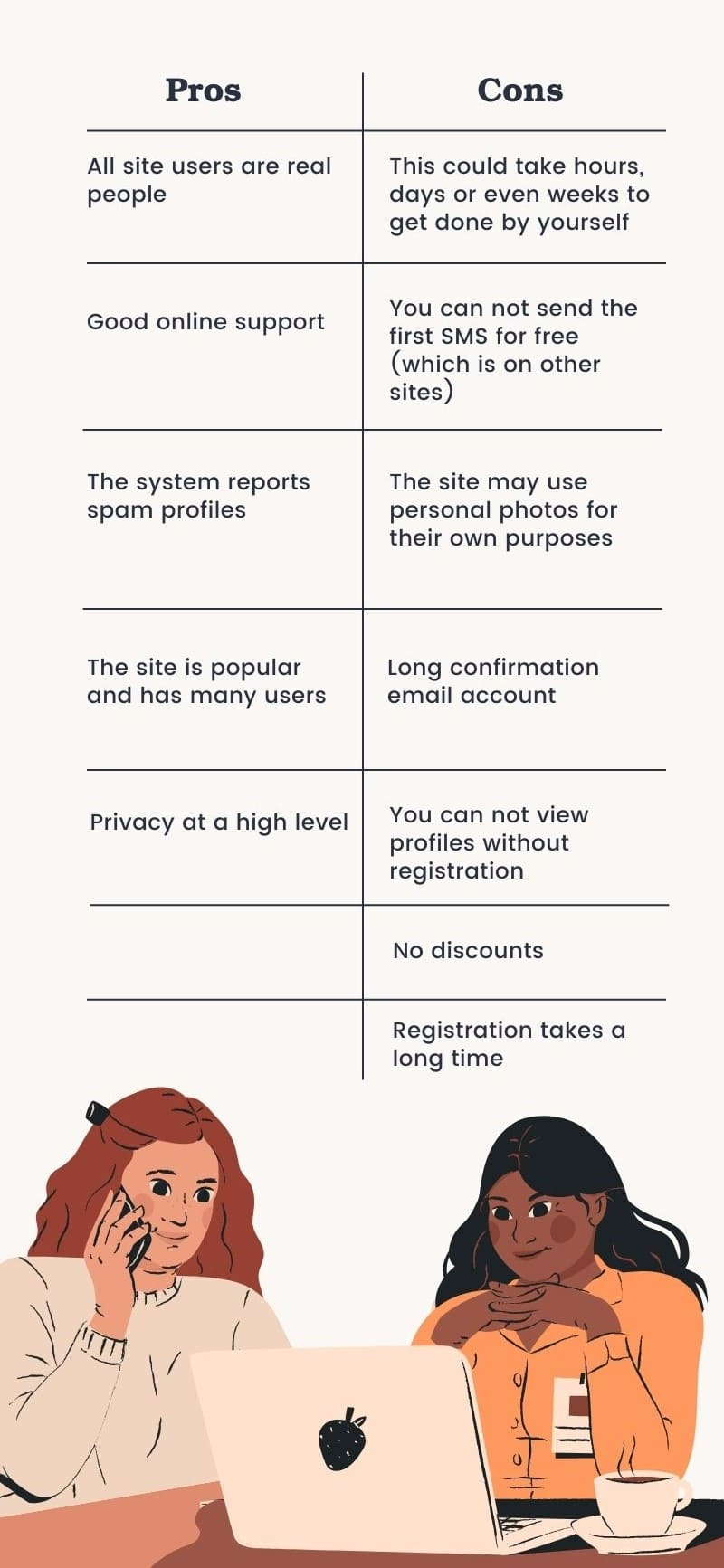 | Pros | Cons |
|---|---|
| All site users are real people | This could take hours, days or even weeks to get done by yourself |
| Good online support | You can not send the first SMS for free (which is on other sites) |
| The system reports spam profiles | The site may use personal photos for their own purposes |
| The site is popular and has many users | Long confirmation email account |
| Privacy at a high level | You can not view profiles without registration |
| | No discounts |
| | Registration takes a long time |